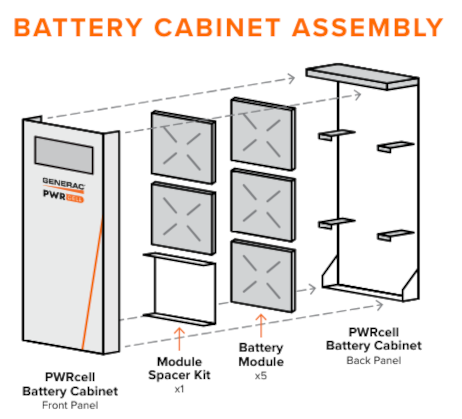 BATTERY CABINET ASSEMBLY

GENERAC
PWR CELL

PWRcell
Battery Cabinet
Front Panel

Module
Spacer Kit
x1

Battery
Module
x5

PWRcell
Battery Cabinet
Back Panel